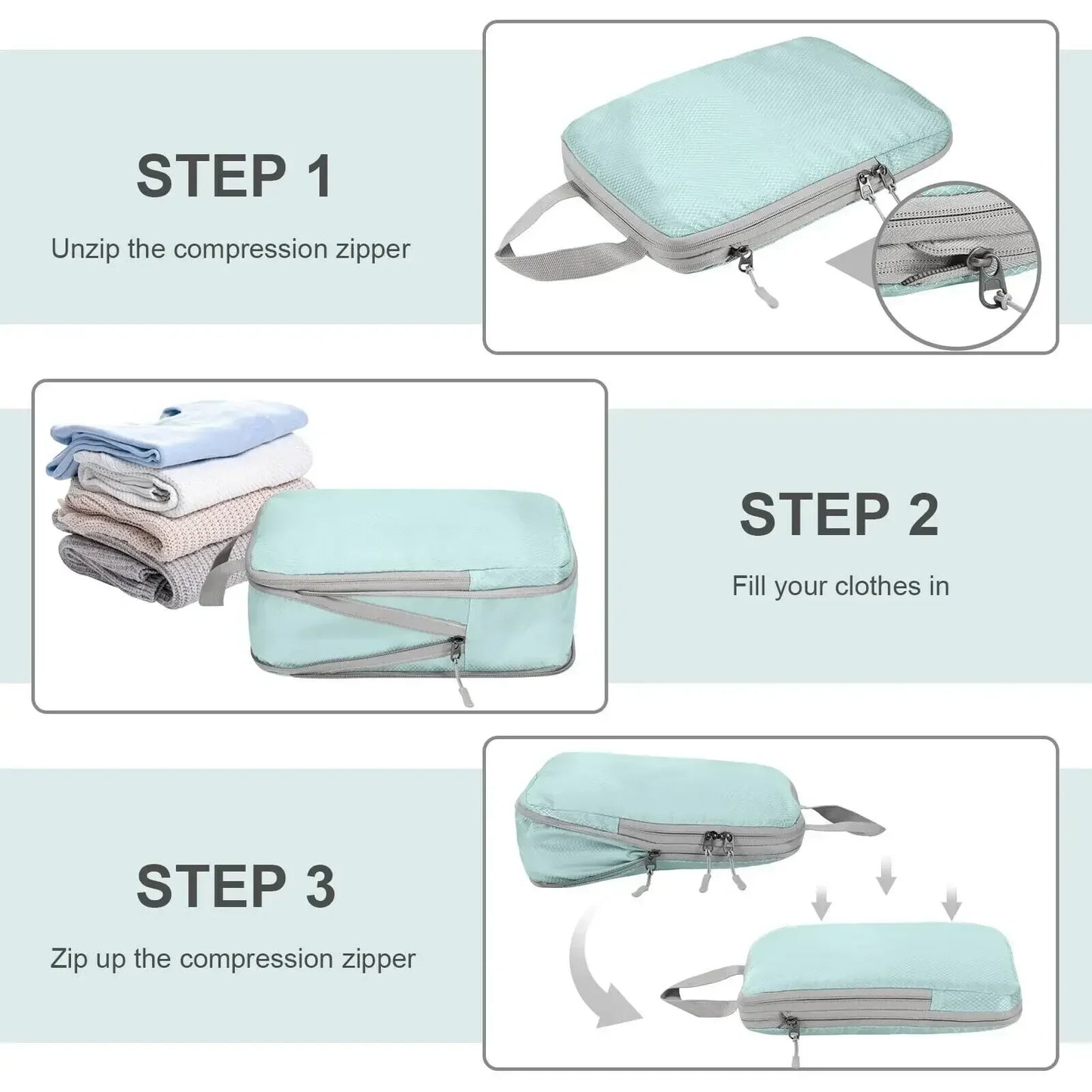 STEP 1

Unzip the compression zipper

STEP 2

Fill your clothes in

STEP 3

Zip up the compression zipper